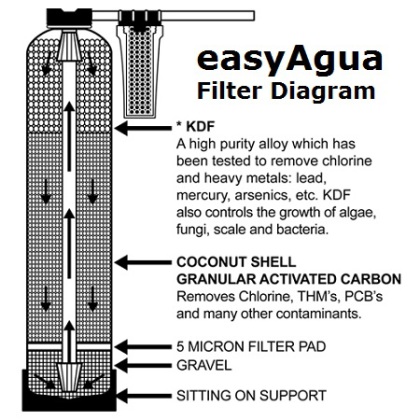 easyAgua
Filter Diagram

* KDF
A high purity alloy which has been tested to remove chlorine and heavy metals: lead, mercury, arsenics, etc. KDF also controls the growth of algae, fungi, scale and bacteria.

COCONUT SHELL
GRANULAR ACTIVATED CARBON
Removes Chlorine, THM's, PCB's and many other contaminants.

5 MICRON FILTER PAD
GRAVEL
SITTING ON SUPPORT